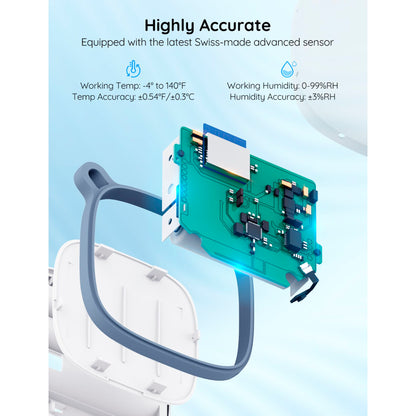 Highly Accurate

Equipped with the latest Swiss-made advanced sensor

Working Temp: -4° to 140°F
Temp Accuracy: ±0.54°F/±0.3°C

Working Humidity: 0-99%RH
Humidity Accuracy: ±3%RH