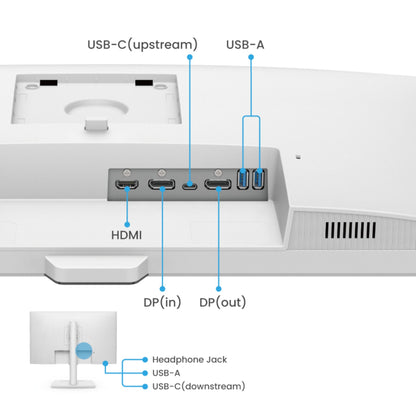 USB-C(upstream)
USB-A
HDMI
DP(in)
DP(out)
Headphone Jack
USB-A
USB-C(downstream)