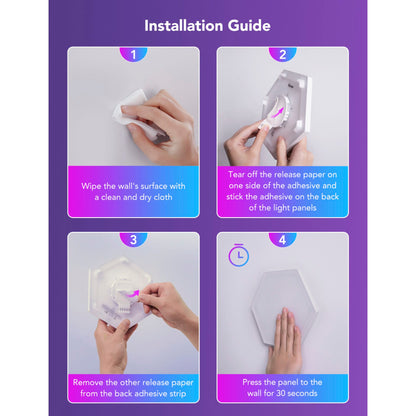 Installation Guide

1

Wipe the wall's surface with a clean and dry cloth

2

Tear off the release paper on one side of the adhesive and stick the adhesive on the back of the light panels

3

Remove the other release paper from the back adhesive strip

4

Press the panel to the wall for 30 seconds