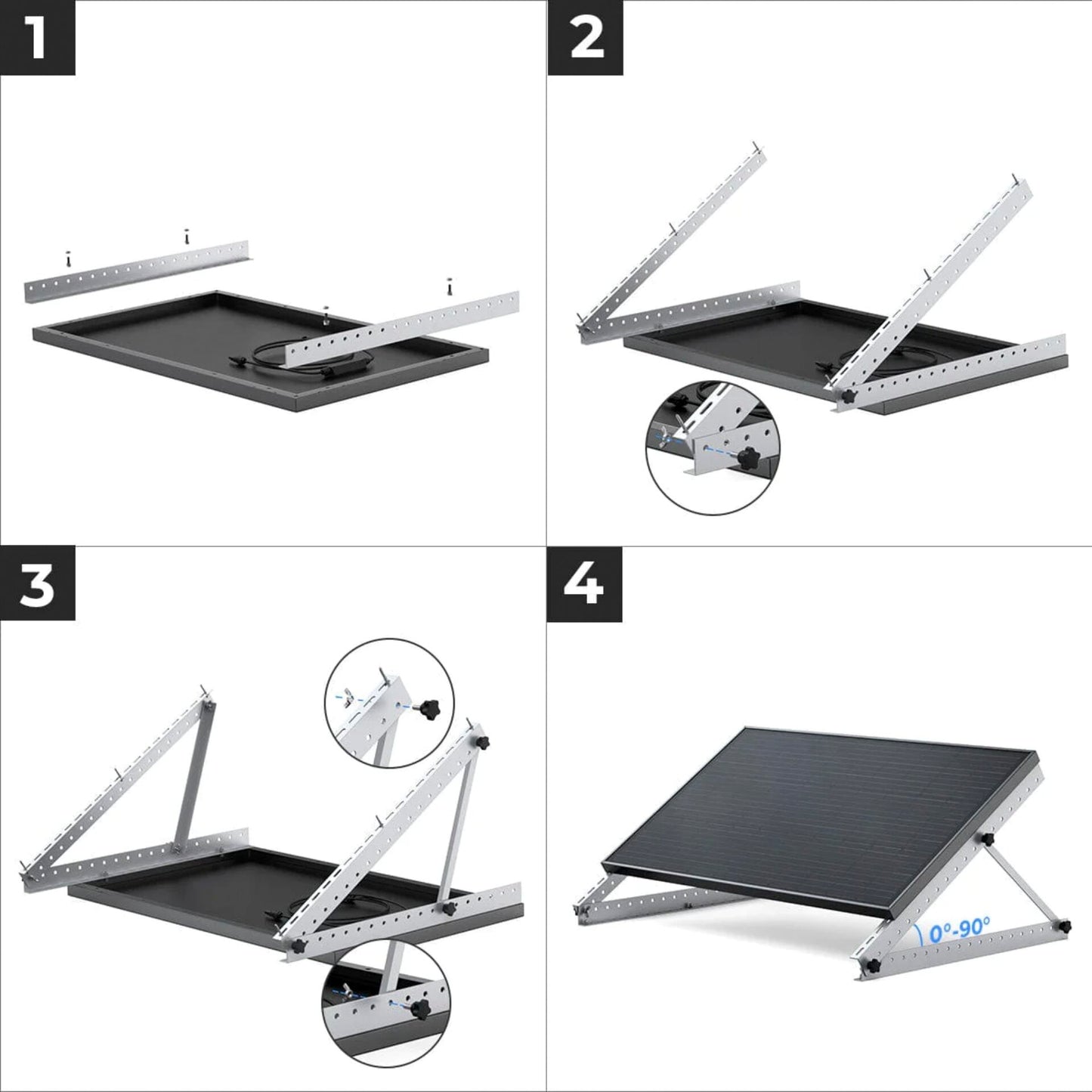 1

2

3

4

0°-90°