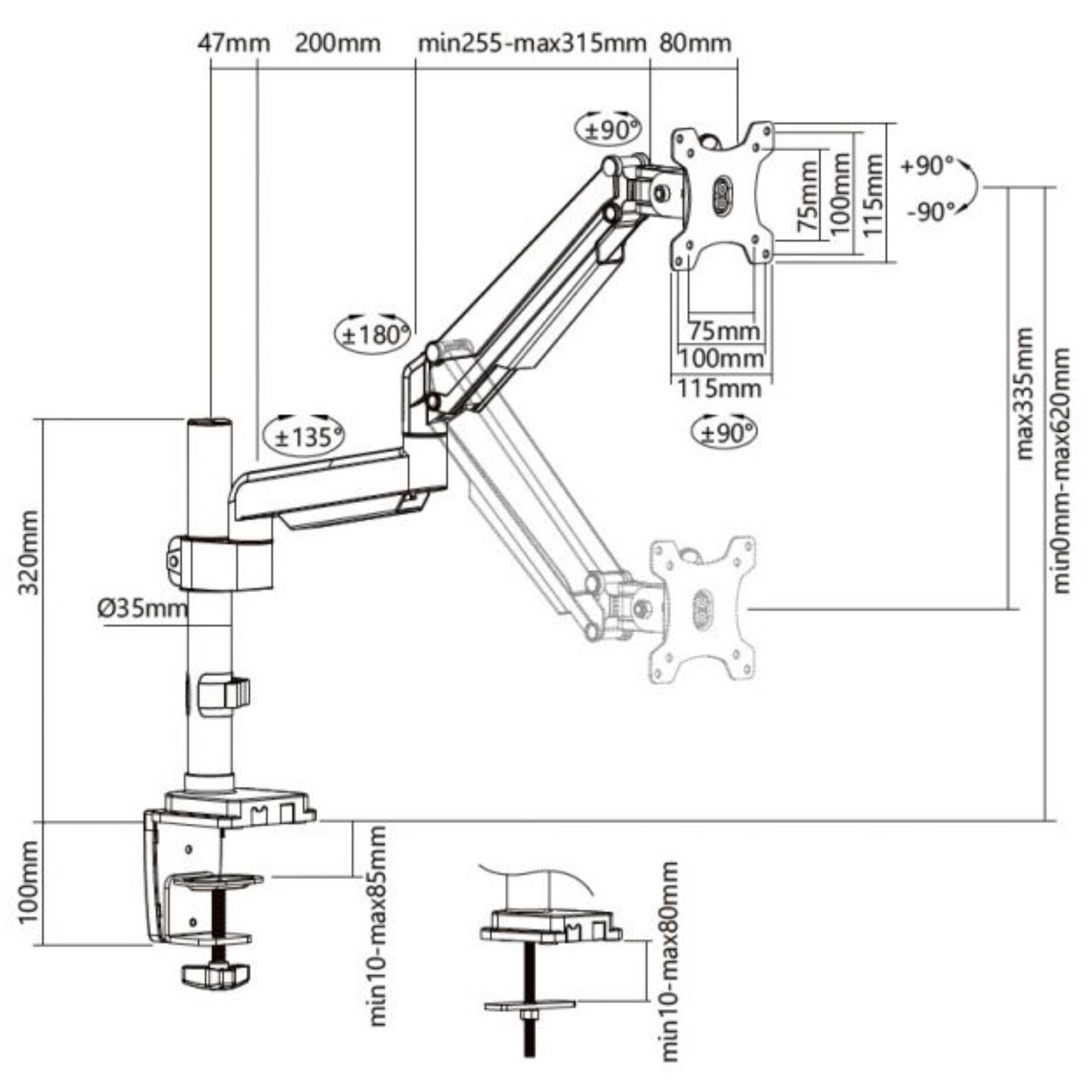 47mm 200mm min255-max315mm 80mm

±90°

75mm
100mm
115mm

+90°
-90°

±180°

75mm
100mm
115mm

±135°

±90°

max335mm

min0mm-max620mm

320mm

Ø35mm

100mm

min10-max85mm

min10-max80mm