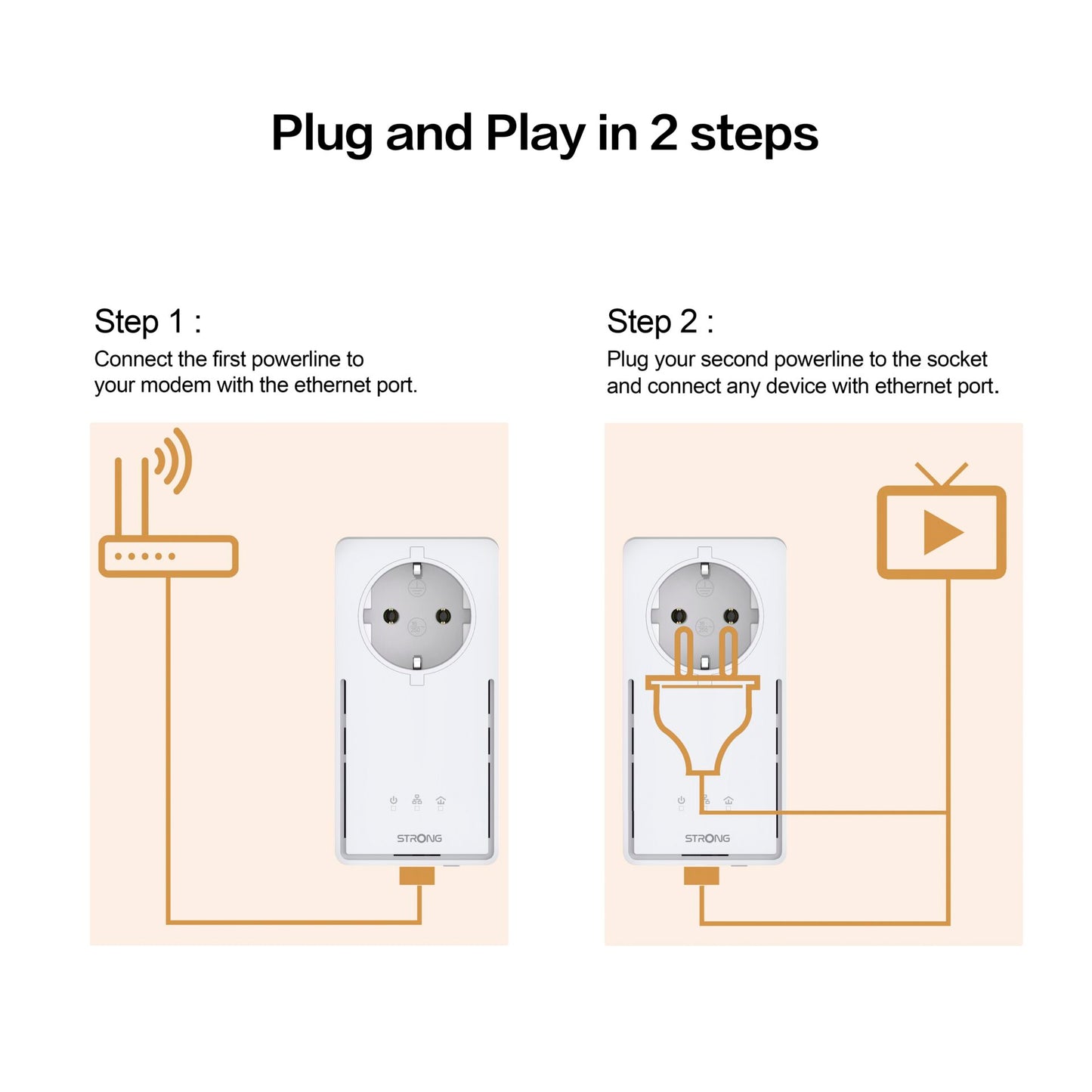 Plug and Play in 2 steps

Step 1 :
Connect the first powerline to your modem with the ethernet port.

STRONG

Step 2 :
Plug your second powerline to the socket and connect any device with ethernet port.

STRONG