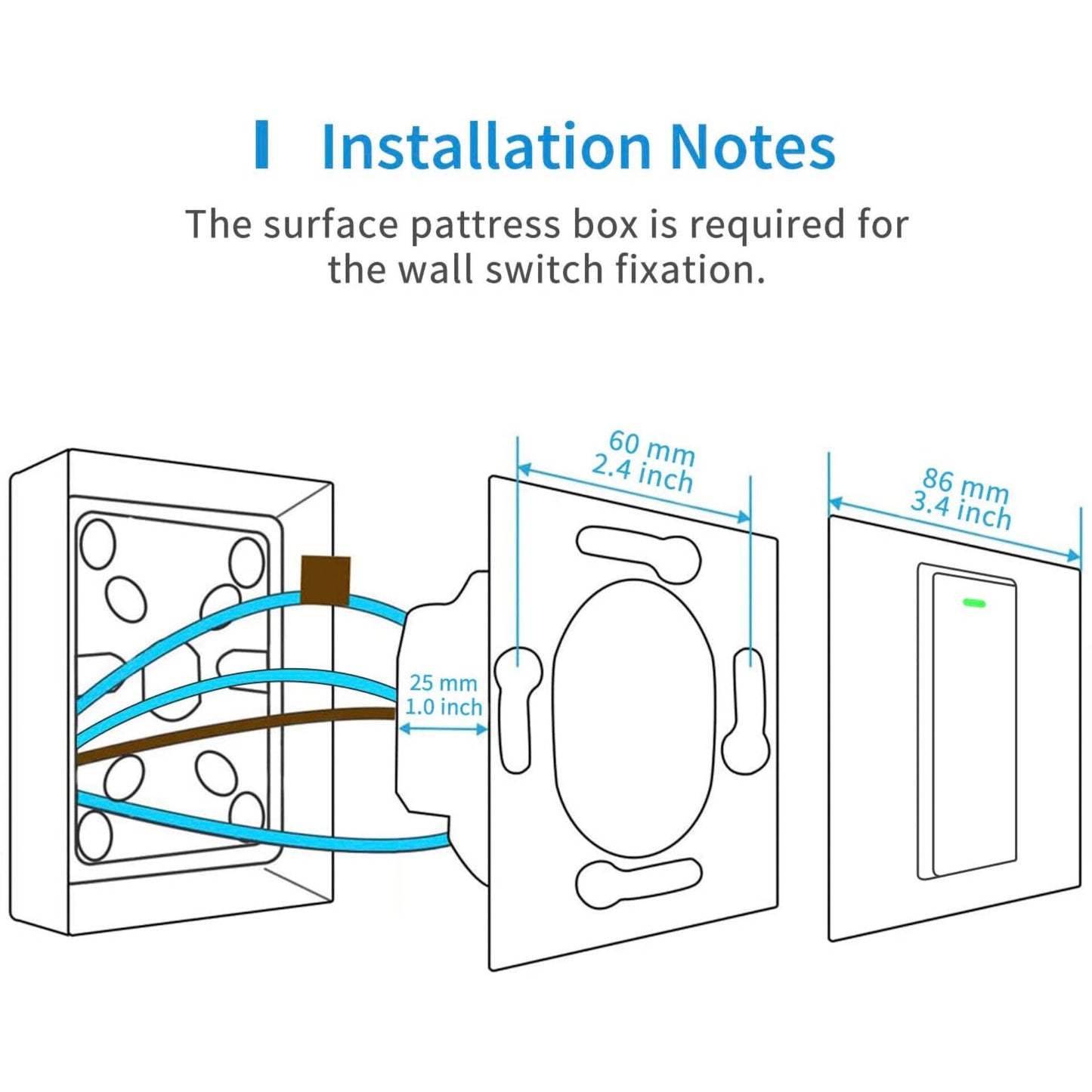 Installation Notes

The surface pattress box is required for the wall switch fixation.

60 mm
2.4 inch

86 mm
3.4 inch

25 mm
1.0 inch