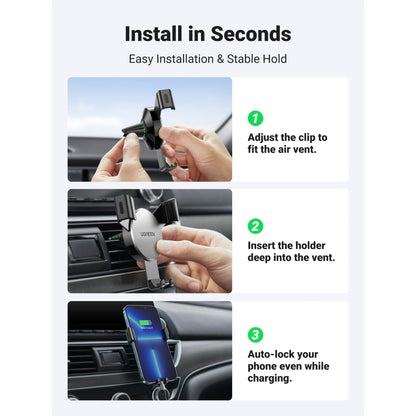 Install in Seconds

Easy Installation & Stable Hold

1

Adjust the clip to fit the air vent.

UGREEN

2

Insert the holder deep into the vent.

3

Auto-lock your phone even while charging.