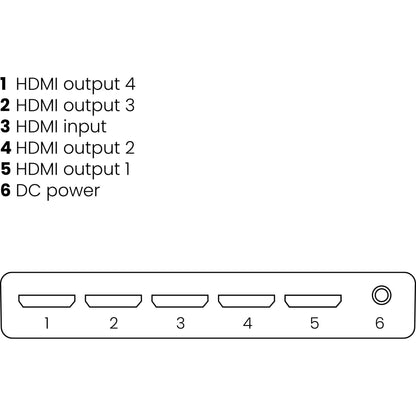 1 HDMI output 4
2 HDMI output 3
3 HDMI input
4 HDMI output 2
5 HDMI output 1
6 DC power

1 2 3 4 5 6