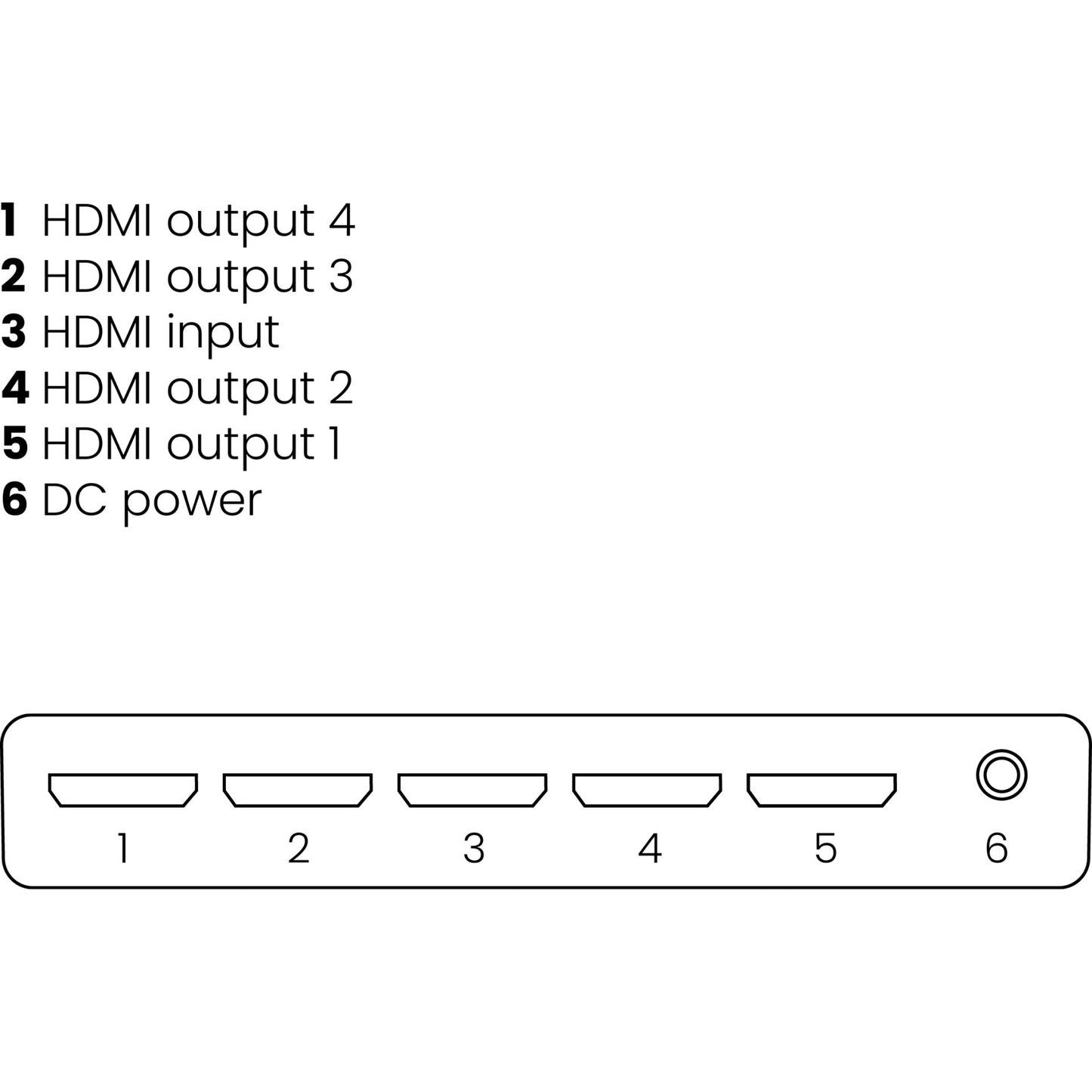 1 HDMI output 4
2 HDMI output 3
3 HDMI input
4 HDMI output 2
5 HDMI output 1
6 DC power

1 2 3 4 5 6