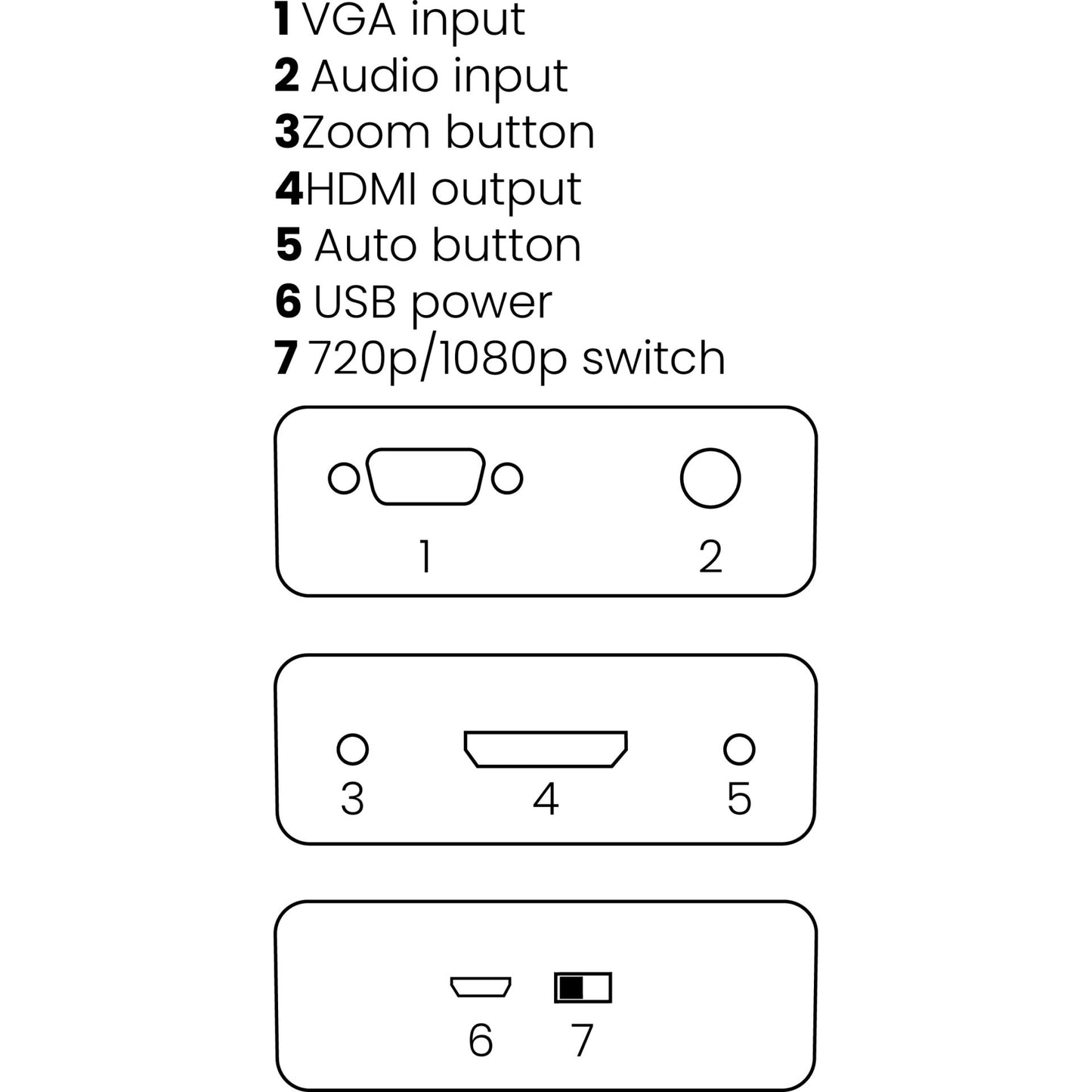 1 VGA input
2 Audio input
3Zoom button
4HDMI output
5 Auto button
6 USB power
7 720p/1080p switch

1 2

3 4 5

6 7