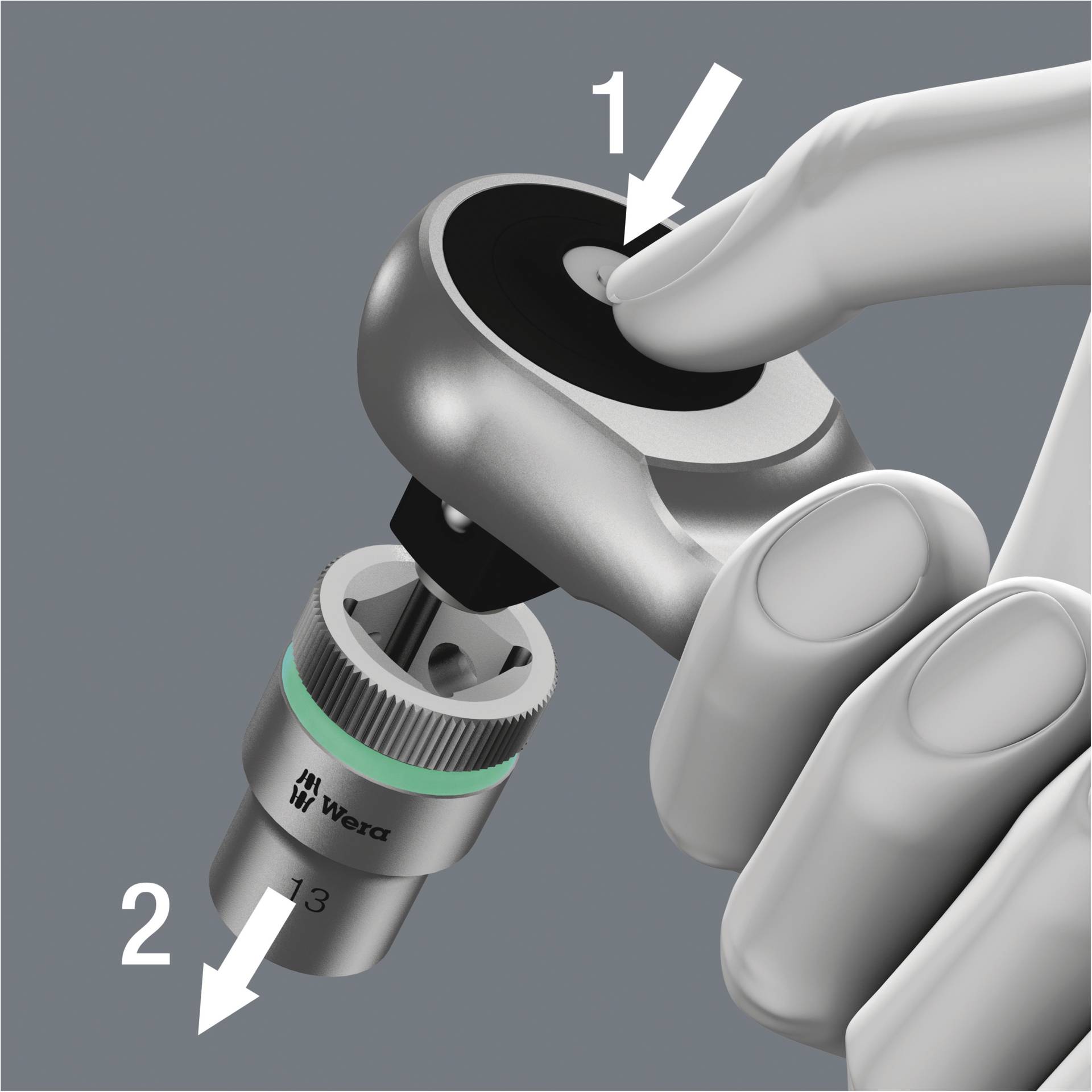 1

Wera

13

2