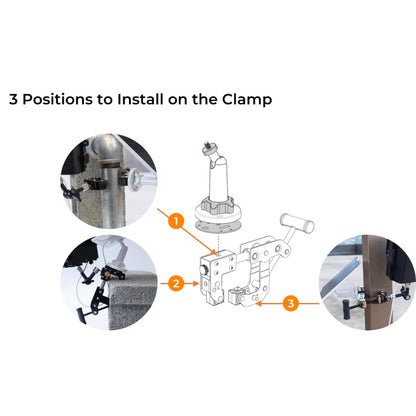 3 Positions to Install on the Clamp

1

2

3